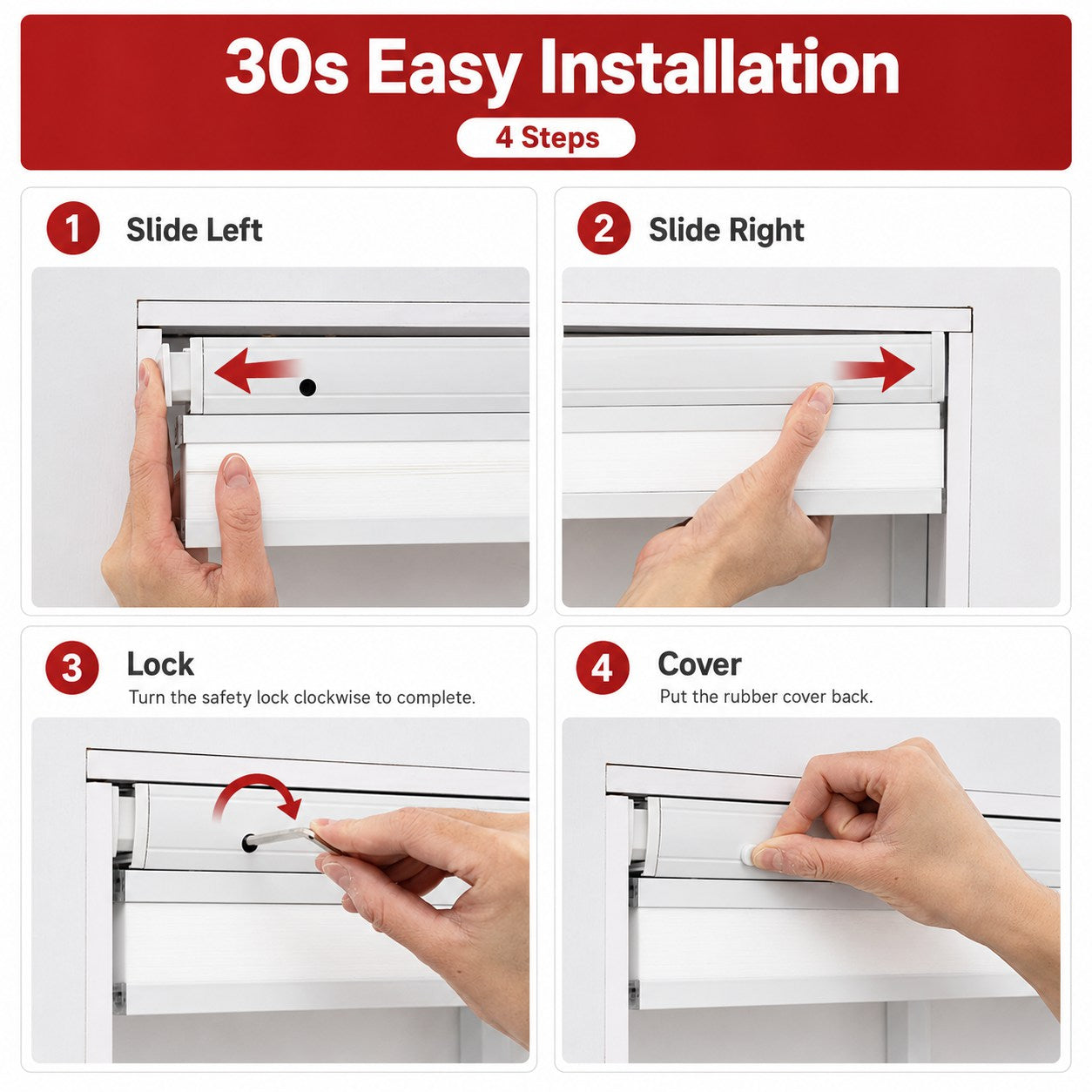 30s Easy Installation

4 Steps

1 Slide Left

2 Slide Right

3 Lock

Turn the safety lock clockwise to complete.

4 Cover

Put the rubber cover back.